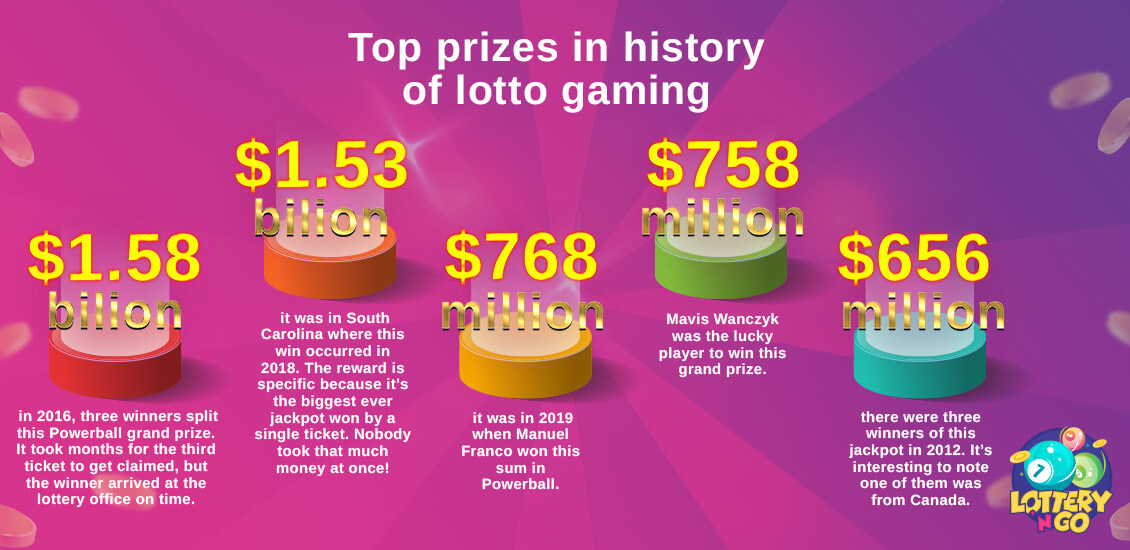 Top prizes in history of lotto gaming

$1.58 bilion

in 2016, three winners split this Powerball grand prize. It took months for the third ticket to get claimed, but the winner arrived at the lottery office on time.

$1.53 bilion

it was in South Carolina where this win occurred in 2018. The reward is specific because it's the biggest ever jackpot won by a single ticket. Nobody took that much money at once!

$768 million

it was in 2019 when Manuel Franco won this sum in Powerball.

$758 million

Mavis Wanczyk was the lucky player to win this grand prize.

$656 million

there were three winners of this jackpot in 2012. It's interesting to note one of them was from Canada.

LOTTERY N GO